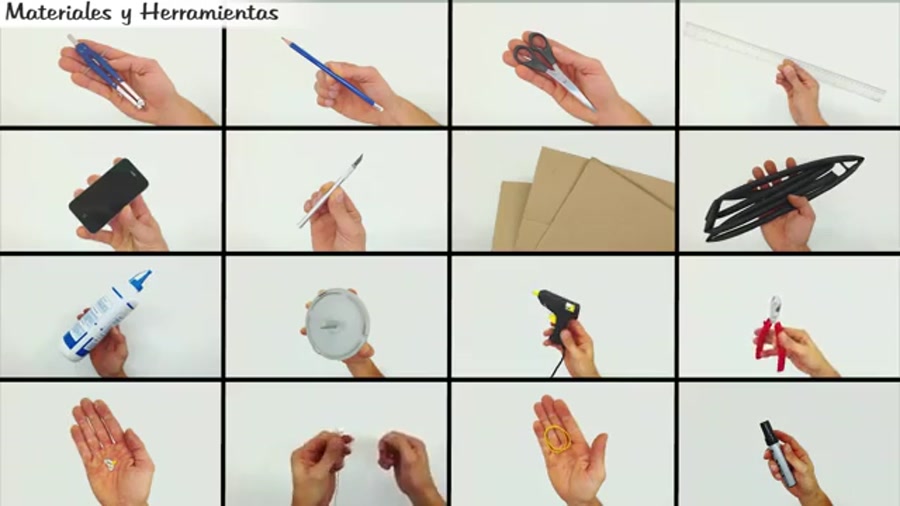 Materiales y Herramientas