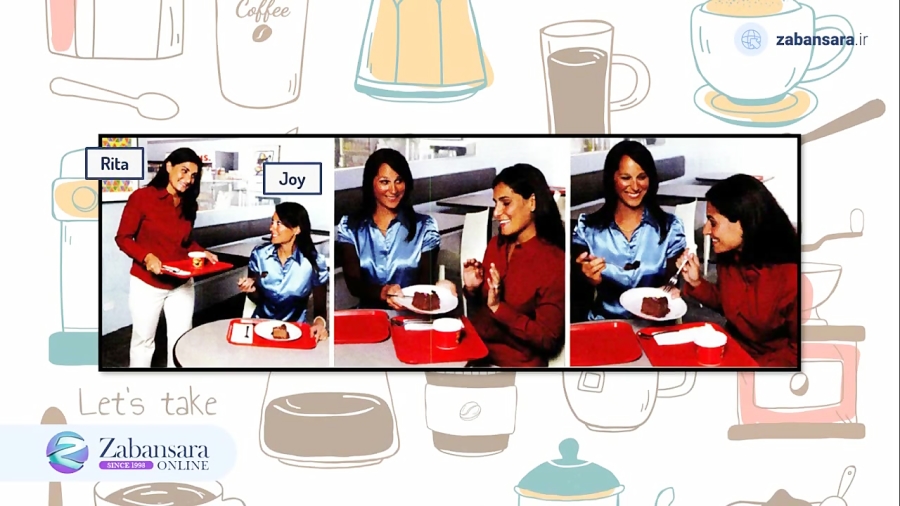 Coffee

zabansara.ir

Rita

Joy

Let's take

Zabansara
SINCE 1998 ONLINE