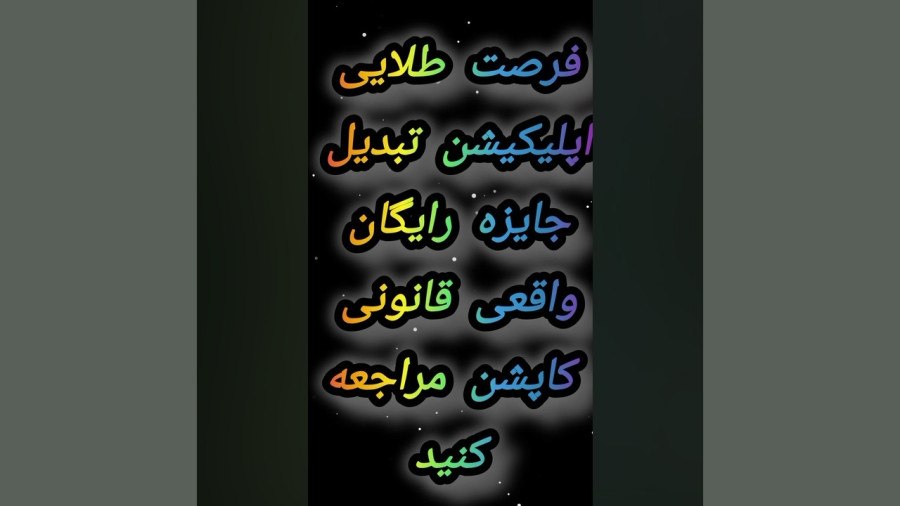 فرصت طلایی
اپلیکیشن تبدیل
جایزه رایگان
واقعی قانونی
کاپشن مراجعه
کنید